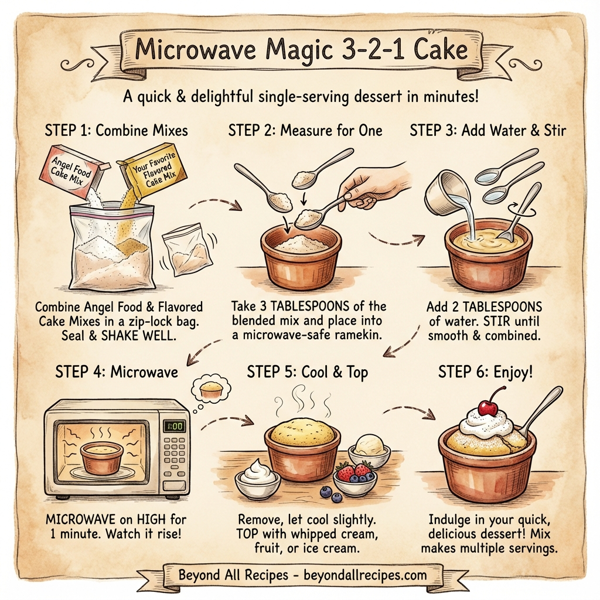 Microwave Magic 3-2-1 Cake

A quick & delightful single-serving dessert in minutes!

STEP 1: Combine Mixes

Angel Food Cake Mix

Your Favorite Flavored Cake Mix

Combine Angel Food & Flavored Cake Mixes in a zip-lock bag. Seal & SHAKE WELL.

STEP 2: Measure for One

Take 3 TABLESPOONS of the blended mix and place into a microwave-safe ramekin.

STEP 3: Add Water & Stir

Add 2 TABLESPOONS of water. STIR until smooth & combined.

STEP 4: Microwave

1:00

MICROWAVE on HIGH for 1 minute. Watch it rise!

STEP 5: Cool & Top

Remove, let cool slightly. TOP with whipped cream, fruit, or ice cream.

STEP 6: Enjoy!

Indulge in your quick, delicious dessert! Mix makes multiple servings.

Beyond All Recipes - beyondallrecipes.com