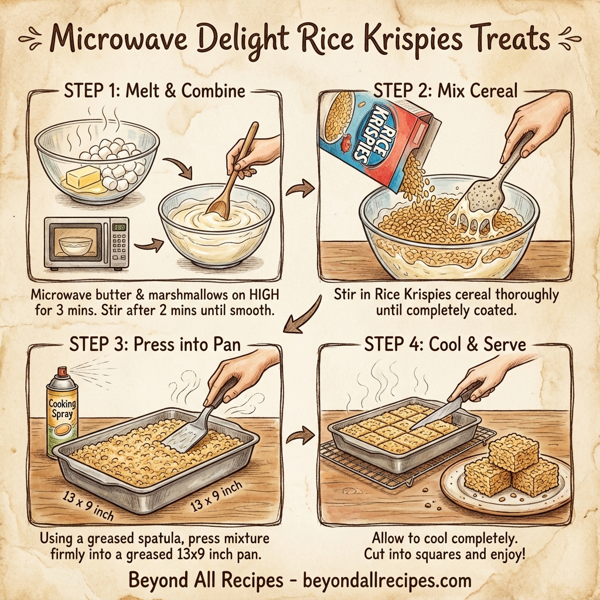 Microwave Delight Rice Krispies Treats

STEP 1: Melt & Combine

Microwave butter & marshmallows on HIGH for 3 mins. Stir after 2 mins until smooth.

STEP 2: Mix Cereal

RICE KRISPIES

Stir in Rice Krispies cereal thoroughly until completely coated.

STEP 3: Press into Pan

Cooking Spray

13 x 9 inch

13 x 9 inch

Using a greased spatula, press mixture firmly into a greased 13x9 inch pan.

STEP 4: Cool & Serve

Allow to cool completely. Cut into squares and enjoy!

Beyond All Recipes - beyondallrecipes.com