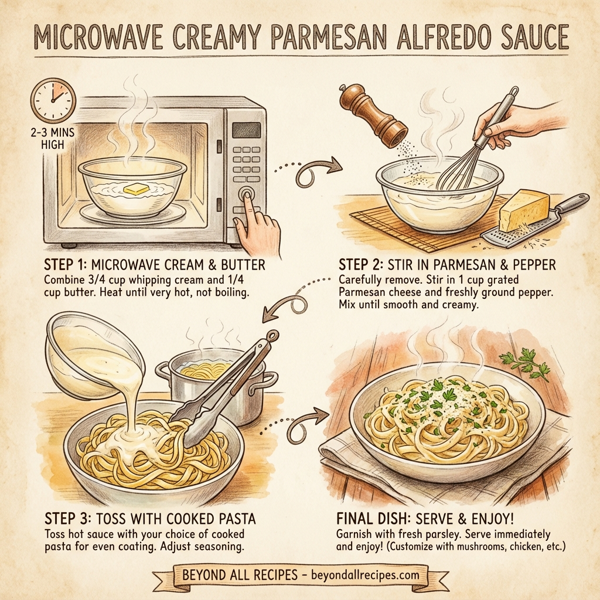 MICROWAVE CREAMY PARMESAN ALFREDO SAUCE

2-3 MINS HIGH

STEP 1: MICROWAVE CREAM & BUTTER
Combine 3/4 cup whipping cream and 1/4 cup butter. Heat until very hot, not boiling.

STEP 2: STIR IN PARMESAN & PEPPER
Carefully remove. Stir in 1 cup grated Parmesan cheese and freshly ground pepper. Mix until smooth and creamy.

STEP 3: TOSS WITH COOKED PASTA
Toss hot sauce with your choice of cooked pasta for even coating. Adjust seasoning.

FINAL DISH: SERVE & ENJOY!
Garnish with fresh parsley. Serve immediately and enjoy! (Customize with mushrooms, chicken, etc.)

BEYOND ALL RECIPES - beyondallrecipes.com