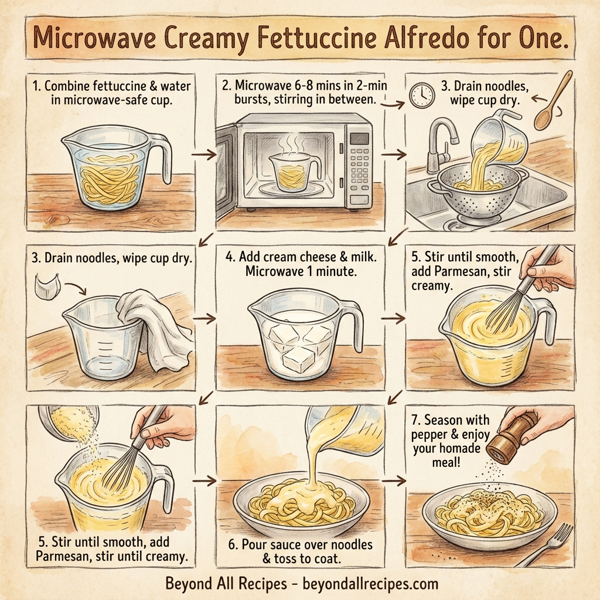 Microwave Creamy Fettuccine Alfredo for One.

1. Combine fettuccine & water in microwave-safe cup.

2. Microwave 6-8 mins in 2-min bursts, stirring in between.

3. Drain noodles, wipe cup dry.

3. Drain noodles, wipe cup dry.

4. Add cream cheese & milk. Microwave 1 minute.

5. Stir until smooth, add Parmesan, stir creamy.

5. Stir until smooth, add Parmesan, stir until creamy.

6. Pour sauce over noodles & toss to coat.

7. Season with pepper & enjoy your homade meal!

Beyond All Recipes - beyondallrecipes.com