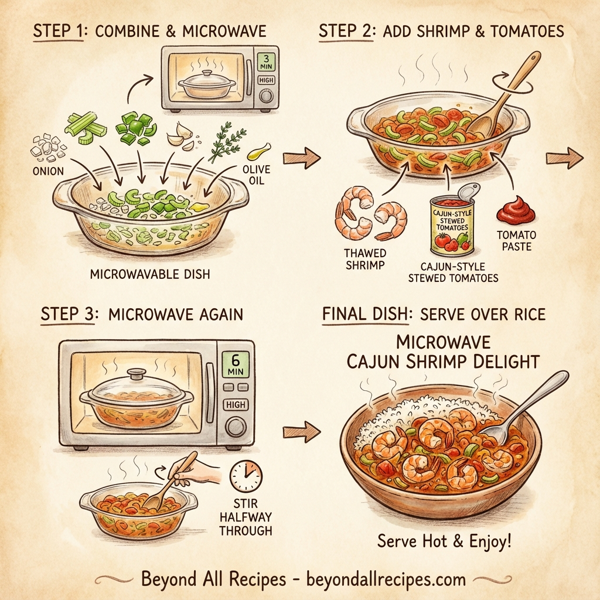 STEP 1: COMBINE & MICROWAVE

3 MIN

HIGH

ONION

OLIVE OIL

MICROWAVABLE DISH

STEP 2: ADD SHRIMP & TOMATOES

CAJUN-STYLE STEWED TOMATOES

THAWED SHRIMP

CAJUN-STYLE STEWED TOMATOES

TOMATO PASTE

STEP 3: MICROWAVE AGAIN

6 MIN

HIGH

STIR HALFWAY THROUGH

FINAL DISH: SERVE OVER RICE

MICROWAVE CAJUN SHRIMP DELIGHT

Serve Hot & Enjoy!

Beyond All Recipes - beyondallrecipes.com