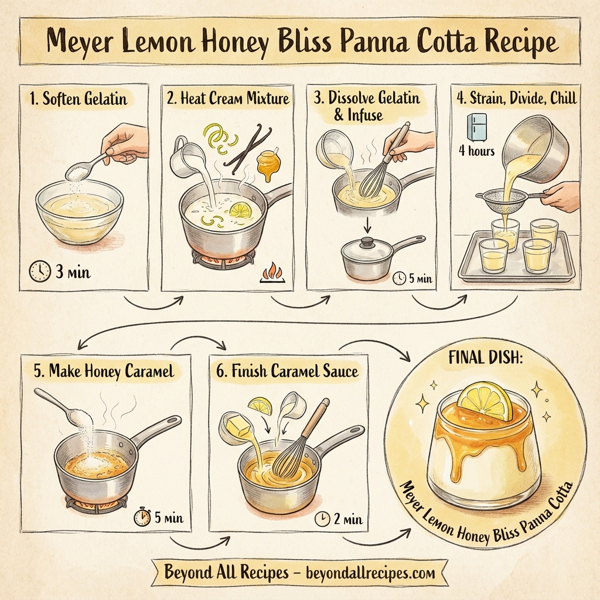 Meyer Lemon Honey Bliss Panna Cotta Recipe

1. Soften Gelatin

3 min

2. Heat Cream Mixture

3. Dissolve Gelatin & Infuse

5 min

4. Strain, Divide, Chill

4 hours

5. Make Honey Caramel

5 min

6. Finish Caramel Sauce

2 min

FINAL DISH:

Meyer Lemon Honey Bliss Panna Cotta

Beyond All Recipes – beyondallrecipes.com