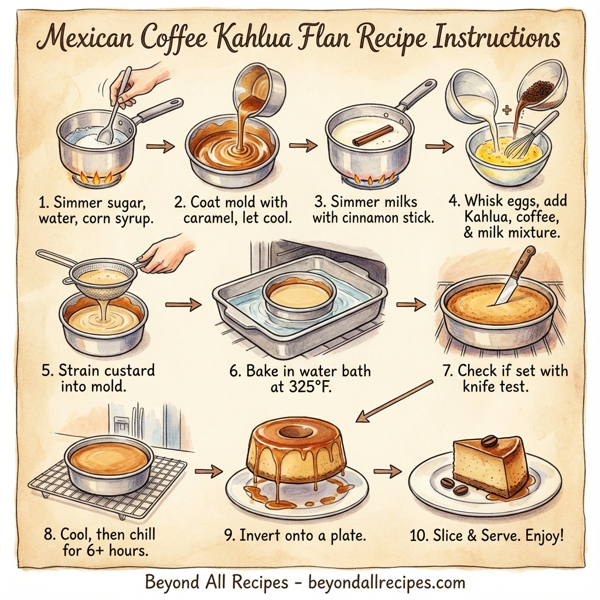 Mexican Coffee Kahlua Flan Recipe Instructions

1. Simmer sugar, water, corn syrup.

2. Coat mold with caramel, let cool.

3. Simmer milks with cinnamon stick.

4. Whisk eggs, add Kahlua, coffee, & milk mixture.

5. Strain custard into mold.

6. Bake in water bath at 325°F.

7. Check if set with knife test.

8. Cool, then chill for 6+ hours.

9. Invert onto a plate.

10. Slice & Serve. Enjoy!

Beyond All Recipes - beyondallrecipes.com