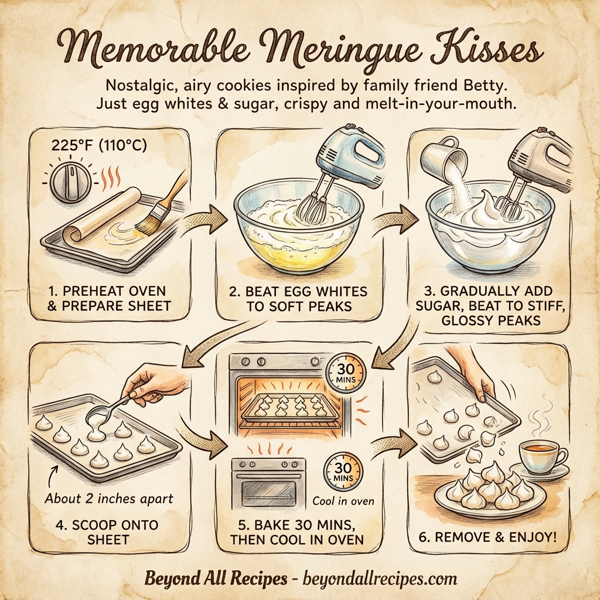 Memorable Meringue Kisses

Nostalgic, airy cookies inspired by family friend Betty. Just egg whites & sugar, crispy and melt-in-your-mouth.

225°F (110°C)

1. PREHEAT OVEN & PREPARE SHEET

2. BEAT EGG WHITES TO SOFT PEAKS

3. GRADUALLY ADD SUGAR, BEAT TO STIFF, GLOSSY PEAKS

About 2 inches apart

4. SCOOP ONTO SHEET

30 MINS

30 MINS

Cool in oven

5. BAKE 30 MINS, THEN COOL IN OVEN

6. REMOVE & ENJOY!

Beyond All Recipes - beyondallrecipes.com