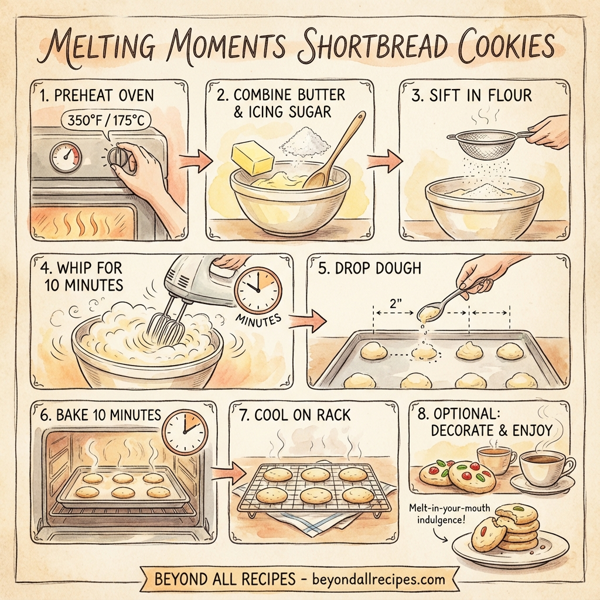 MELTING MOMENTS SHORTBREAD COOKIES

1. PREHEAT OVEN

350°F / 175°C

2. COMBINE BUTTER & ICING SUGAR

3. SIFT IN FLOUR

4. WHIP FOR 10 MINUTES

MINUTES

5. DROP DOUGH

2"

6. BAKE 10 MINUTES

7. COOL ON RACK

8. OPTIONAL: DECORATE & ENJOY

Melt-in-your-mouth indulgence!

BEYOND ALL RECIPES - beyondallrecipes.com