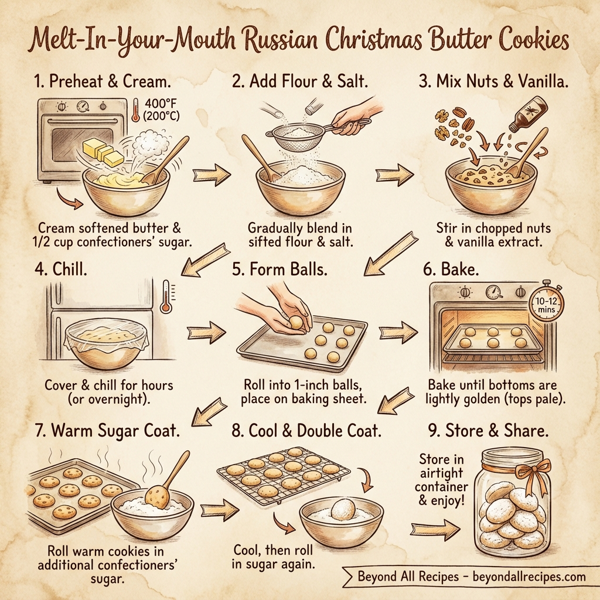 Melt-In-Your-Mouth Russian Christmas Butter Cookies

1. Preheat & Cream.

400°F (200°C)

Cream softened butter & 1/2 cup confectioners' sugar.

2. Add Flour & Salt.

Gradually blend in sifted flour & salt.

3. Mix Nuts & Vanilla.

Stir in chopped nuts & vanilla extract.

4. Chill.

Cover & chill for hours (or overnight).

5. Form Balls.

Roll into 1-inch balls, place on baking sheet.

6. Bake.

10-12 mins

Bake until bottoms are lightly golden (tops pale).

7. Warm Sugar Coat.

Roll warm cookies in additional confectioners' sugar.

8. Cool & Double Coat.

Cool, then roll in sugar again.

9. Store & Share.

Store in airtight container & enjoy!

Beyond All Recipes - beyondallrecipes.com