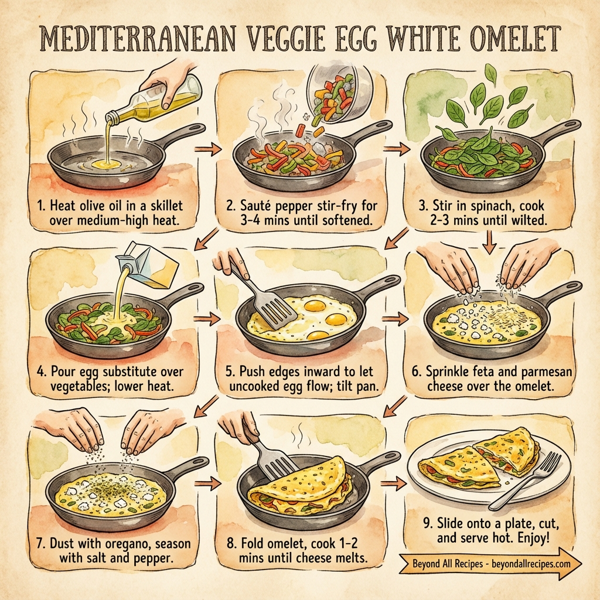 MEDITERRANEAN VEGGIE EGG WHITE OMELET

1. Heat olive oil in a skillet over medium-high heat.

2. Sauté pepper stir-fry for 3-4 mins until softened.

3. Stir in spinach, cook 2-3 mins until wilted.

4. Pour egg substitute over vegetables; lower heat.

5. Push edges inward to let uncooked egg flow; tilt pan.

6. Sprinkle feta and parmesan cheese over the omelet.

7. Dust with oregano, season with salt and pepper.

8. Fold omelet, cook 1-2 mins until cheese melts.

9. Slide onto a plate, cut, and serve hot. Enjoy!

Beyond All Recipes - beyondallrecipes.com