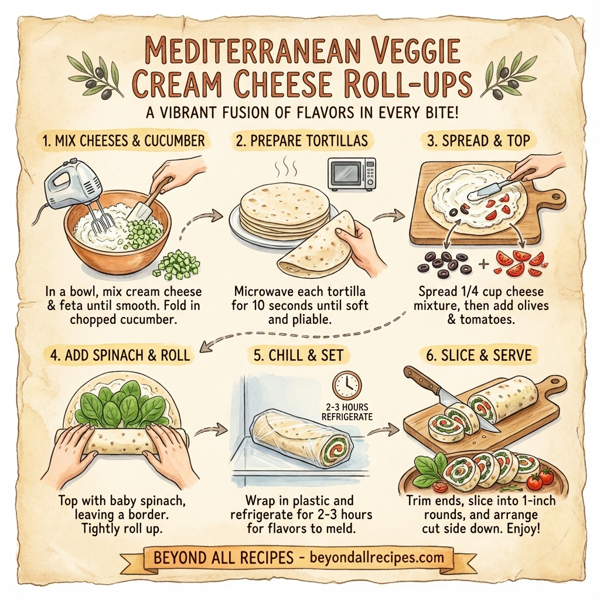 MEDITERRANEAN VEGGIE CREAM CHEESE ROLL-UPS

A VIBRANT FUSION OF FLAVORS IN EVERY BITE!

1. MIX CHEESES & CUCUMBER

In a bowl, mix cream cheese & feta until smooth. Fold in chopped cucumber.

2. PREPARE TORTILLAS

Microwave each tortilla for 10 seconds until soft and pliable.

3. SPREAD & TOP

Spread 1/4 cup cheese mixture, then add olives & tomatoes.

4. ADD SPINACH & ROLL

Top with baby spinach, leaving a border. Tightly roll up.

5. CHILL & SET

2-3 HOURS REFRIGERATE

Wrap in plastic and refrigerate for 2-3 hours for flavors to meld.

6. SLICE & SERVE

Trim ends, slice into 1-inch rounds, and arrange cut side down. Enjoy!

BEYOND ALL RECIPES - beyondallrecipes.com