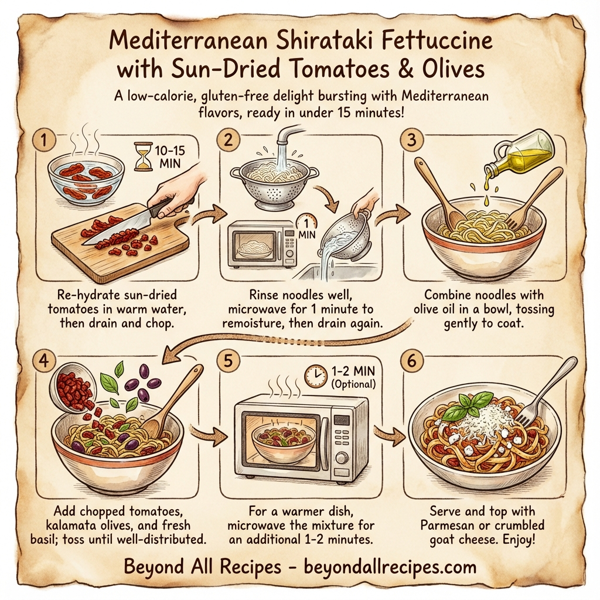 Mediterranean Shirataki Fettuccine with Sun-Dried Tomatoes & Olives

A low-calorie, gluten-free delight bursting with Mediterranean flavors, ready in under 15 minutes!

1

10-15 MIN

Re-hydrate sun-dried tomatoes in warm water, then drain and chop.

2

1 MIN

Rinse noodles well, microwave for 1 minute to remoisture, then drain again.

3

Combine noodles with olive oil in a bowl, tossing gently to coat.

4

Add chopped tomatoes, kalamata olives, and fresh basil; toss until well-distributed.

5

1-2 MIN (Optional)

For a warmer dish, microwave the mixture for an additional 1-2 minutes.

6

Serve and top with Parmesan or crumbled goat cheese. Enjoy!

Beyond All Recipes - beyondallrecipes.com