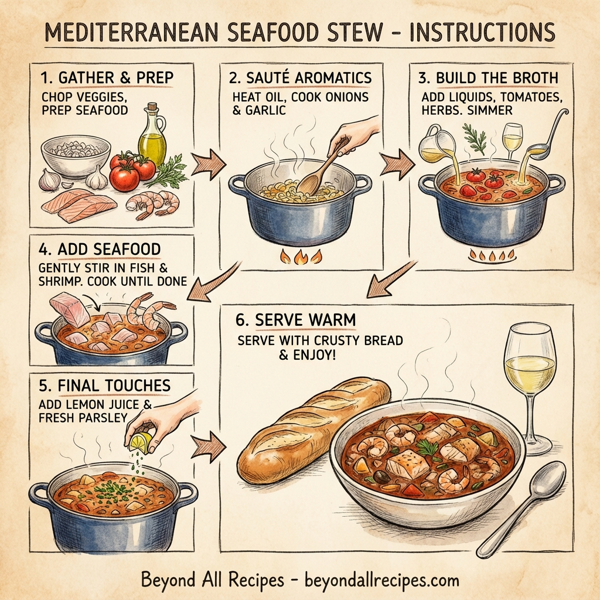 MEDITERRANEAN SEAFOOD STEW - INSTRUCTIONS

1. GATHER & PREP
CHOP VEGGIES, PREP SEAFOOD

2. SAUTÉ AROMATICS
HEAT OIL, COOK ONIONS & GARLIC

3. BUILD THE BROTH
ADD LIQUIDS, TOMATOES, HERBS. SIMMER

4. ADD SEAFOOD
GENTLY STIR IN FISH & SHRIMP. COOK UNTIL DONE

5. FINAL TOUCHES
ADD LEMON JUICE & FRESH PARSLEY

6. SERVE WARM
SERVE WITH CRUSTY BREAD & ENJOY!

Beyond All Recipes - beyondallrecipes.com