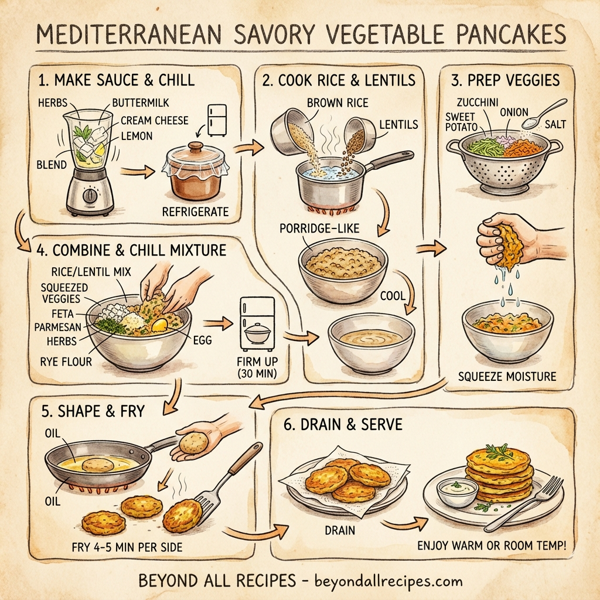 MEDITERRANEAN SAVORY VEGETABLE PANCAKES

1. MAKE SAUCE & CHILL
HERBS
BUTTERMILK
CREAM CHEESE
LEMON
BLEND
REFRIGERATE

2. COOK RICE & LENTILS
BROWN RICE
LENTILS
PORRIDGE-LIKE
COOL

3. PREP VEGGIES
ZUCCHINI
SWEET POTATO
ONION
SALT
SQUEEZE MOISTURE

4. COMBINE & CHILL MIXTURE
RICE/LENTIL MIX
SQUEEZED VEGGIES
FETA
PARMESAN
HERBS
RYE FLOUR
EGG
FIRM UP (30 MIN)

5. SHAPE & FRY
OIL
OIL
FRY 4-5 MIN PER SIDE

6. DRAIN & SERVE
DRAIN
ENJOY WARM OR ROOM TEMP!

BEYOND ALL RECIPES - beyondallrecipes.com