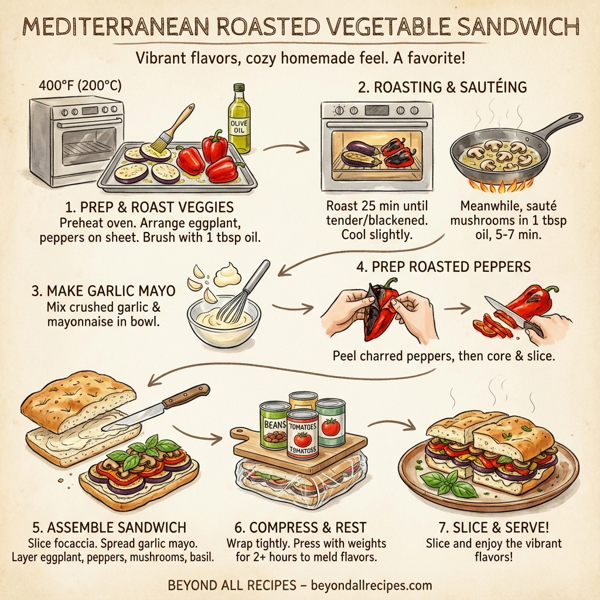 MEDITERRANEAN ROASTED VEGETABLE SANDWICH

Vibrant flavors, cozy homemade feel. A favorite!

400°F (200°C)

OLIVE OIL

1. PREP & ROAST VEGGIES
Preheat oven. Arrange eggplant, peppers on sheet. Brush with 1 tbsp oil.

2. ROASTING & SAUTÉING

Roast 25 min until tender/blackened. Cool slightly.

Meanwhile, sauté mushrooms in 1 tbsp oil, 5-7 min.

3. MAKE GARLIC MAYO
Mix crushed garlic & mayonnaise in bowl.

4. PREP ROASTED PEPPERS

Peel charred peppers, then core & slice.

BEANS

TOMATOES

TOMATOSS

5. ASSEMBLE SANDWICH
Slice focaccia. Spread garlic mayo. Layer eggplant, peppers, mushrooms, basil.

6. COMPRESS & REST
Wrap tightly. Press with weights for 2+ hours to meld flavors.

7. SLICE & SERVE!
Slice and enjoy the vibrant flavors!

BEYOND ALL RECIPES – beyondallrecipes.com