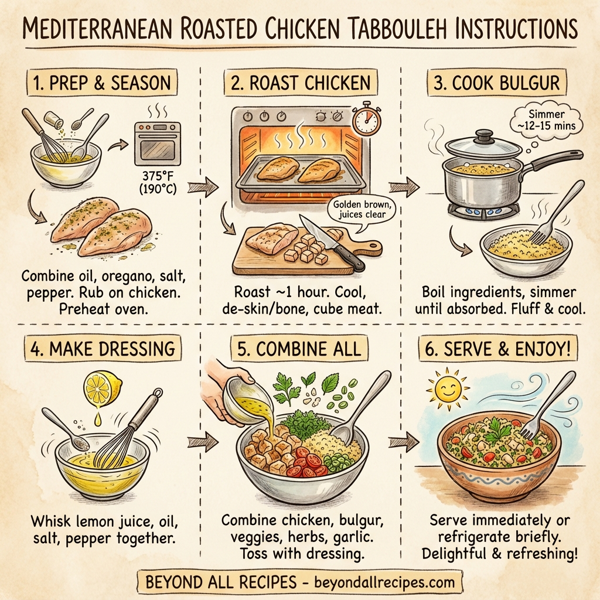 MEDITERRANEAN ROASTED CHICKEN TABBOULEH INSTRUCTIONS

1. PREP & SEASON

375°F (190°C)

Combine oil, oregano, salt, pepper. Rub on chicken. Preheat oven.

2. ROAST CHICKEN

Golden brown, juices clear

Roast ~1 hour. Cool, de-skin/bone, cube meat.

3. COOK BULGUR

Simmer ~12–15 mins

Boil ingredients, simmer until absorbed. Fluff & cool.

4. MAKE DRESSING

Whisk lemon juice, oil, salt, pepper together.

5. COMBINE ALL

Combine chicken, bulgur, veggies, herbs, garlic. Toss with dressing.

6. SERVE & ENJOY!

Serve immediately or refrigerate briefly. Delightful & refreshing!

BEYOND ALL RECIPES – beyondallrecipes.com