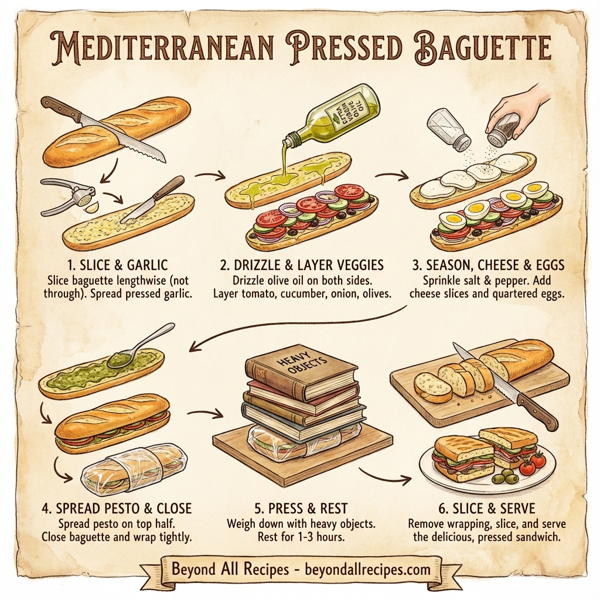 MEDITERRANEAN PRESSED BAGUETTE

EXTRA VIRGIN OLIVE OIL

1. SLICE & GARLIC
Slice baguette lengthwise (not through). Spread pressed garlic.

2. DRIZZLE & LAYER VEGGIES
Drizzle olive oil on both sides. Layer tomato, cucumber, onion, olives.

3. SEASON, CHEESE & EGGS
Sprinkle salt & pepper. Add cheese slices and quartered eggs.

HEAVY OBJECTS

4. SPREAD PESTO & CLOSE
Spread pesto on top half. Close baguette and wrap tightly.

5. PRESS & REST
Weigh down with heavy objects. Rest for 1-3 hours.

6. SLICE & SERVE
Remove wrapping, slice, and serve the delicious, pressed sandwich.

Beyond All Recipes - beyondallrecipes.com