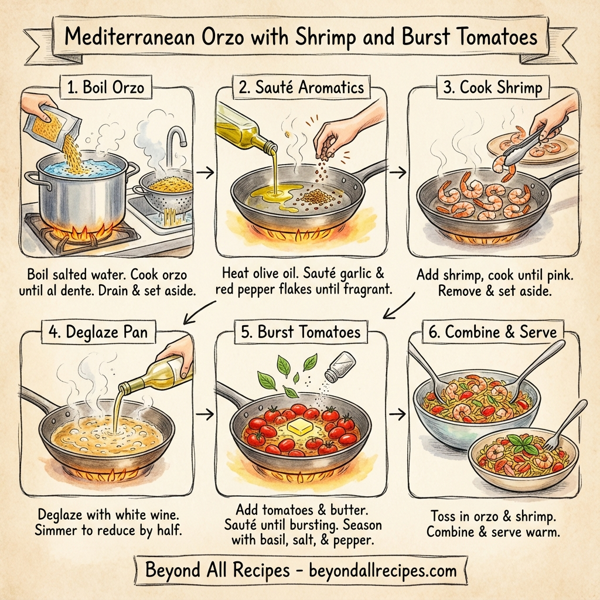 Mediterranean Orzo with Shrimp and Burst Tomatoes

1. Boil Orzo

Boil salted water. Cook orzo until al dente. Drain & set aside.

2. Sauté Aromatics

Heat olive oil. Sauté garlic & red pepper flakes until fragrant.

3. Cook Shrimp

Add shrimp, cook until pink. Remove & set aside.

4. Deglaze Pan

Deglaze with white wine. Simmer to reduce by half.

5. Burst Tomatoes

Add tomatoes & butter. Sauté until bursting. Season with basil, salt, & pepper.

6. Combine & Serve

Toss in orzo & shrimp. Combine & serve warm.

Beyond All Recipes - beyondallrecipes.com