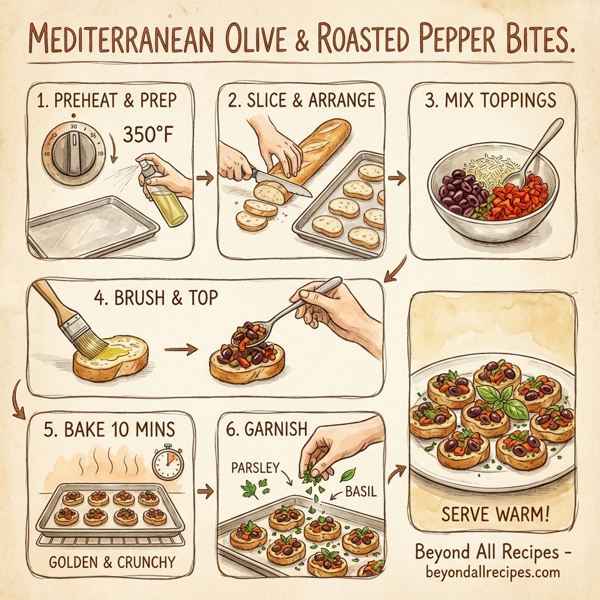 MEDITERRANEAN OLIVE & ROASTED PEPPER BITES.

1. PREHEAT & PREP

30

350°F

2. SLICE & ARRANGE

3. MIX TOPPINGS

4. BRUSH & TOP

5. BAKE 10 MINS

GOLDEN & CRUNCHY

6. GARNISH

PARSLEY

BASIL

SERVE WARM!

Beyond All Recipes - beyondallrecipes.com