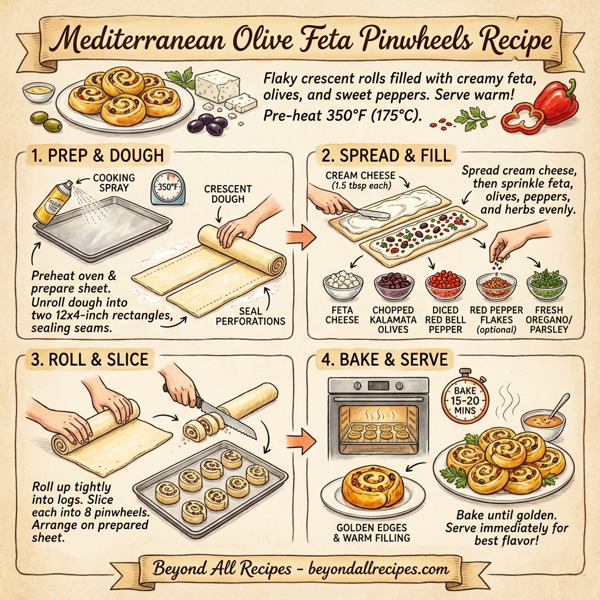 Mediterranean Olive Feta Pinwheels Recipe

Flaky crescent rolls filled with creamy feta, olives, and sweet peppers. Serve warm!
Pre-heat 350°F (175°C).

1. PREP & DOUGH

COOKING SPRAY

350°F

CRESCENT DOUGH

Preheat oven & prepare sheet. Unroll dough into two 12x4-inch rectangles, sealing seams.

SEAL PERFORATIONS

2. SPREAD & FILL

CREAM CHEESE (1.5 tbsp each)

Spread cream cheese, then sprinkle feta, olives, peppers, and herbs evenly.

FETA CHEESE

CHOPPED KALAMATA OLIVES

DICED RED BELL PEPPER

RED PEPPER FLAKES (optional)

FRESH OREGANO/ PARSLEY

3. ROLL & SLICE

Roll up tightly into logs. Slice each into 8 pinwheels. Arrange on prepared sheet.

4. BAKE & SERVE

BAKE 15-20 MINS

GOLDEN EDGES & WARM FILLING

Bake until golden. Serve immediately for best flavor!

Beyond All Recipes - beyondallrecipes.com