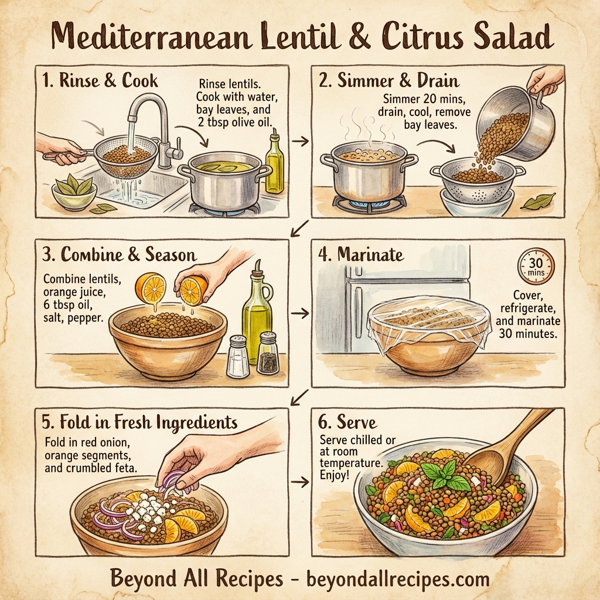 Mediterranean Lentil & Citrus Salad

1. Rinse & Cook

Rinse lentils. Cook with water, bay leaves, and 2 tbsp olive oil.

2. Simmer & Drain

Simmer 20 mins, drain, cool, remove bay leaves.

3. Combine & Season

Combine lentils, orange juice, 6 tbsp oil, salt, pepper.

4. Marinate

30 mins

Cover, refrigerate, and marinate 30 minutes.

5. Fold in Fresh Ingredients

Fold in red onion, orange segments, and crumbled feta.

6. Serve

Serve chilled or at room temperature. Enjoy!

Beyond All Recipes - beyondallrecipes.com