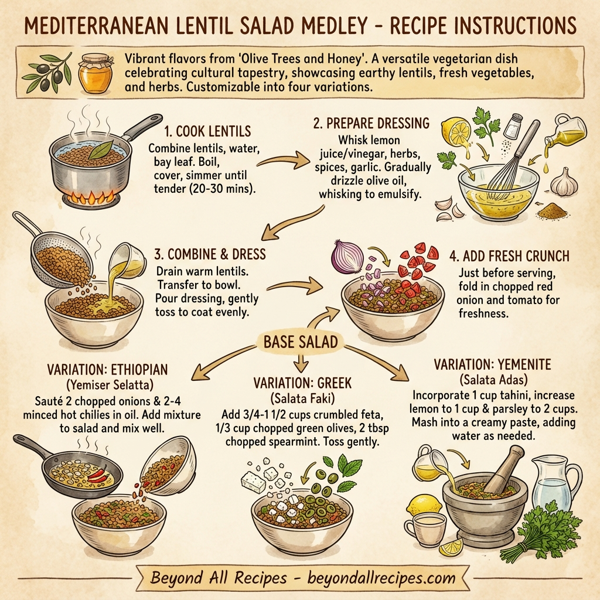 MEDITERRANEAN LENTIL SALAD MEDLEY - RECIPE INSTRUCTIONS

Vibrant flavors from 'Olive Trees and Honey'. A versatile vegetarian dish celebrating cultural tapestry, showcasing earthy lentils, fresh vegetables, and herbs. Customizable into four variations.

1. COOK LENTILS
Combine lentils, water, bay leaf. Boil, cover, simmer until tender (20-30 mins).

2. PREPARE DRESSING
Whisk lemon juice/vinegar, herbs, spices, garlic. Gradually drizzle olive oil, whisking to emulsify.

3. COMBINE & DRESS
Drain warm lentils. Transfer to bowl. Pour dressing, gently toss to coat evenly.

4. ADD FRESH CRUNCH
Just before serving, fold in chopped red onion and tomato for freshness.

BASE SALAD

VARIATION: ETHIOPIAN
(Yemiser Selatta)
Sauté 2 chopped onions & 2-4 minced hot chilies in oil. Add mixture to salad and mix well.

VARIATION: GREEK
(Salata Faki)
Add 3/4-1 1/2 cups crumbled feta, 1/3 cup chopped green olives, 2 tbsp chopped spearmint. Toss gently.

VARIATION: YEMENITE
(Salata Adas)
Incorporate 1 cup tahini, increase lemon to 1 cup & parsley to 2 cups. Mash into a creamy paste, adding water as needed.

Beyond All Recipes - beyondallrecipes.com