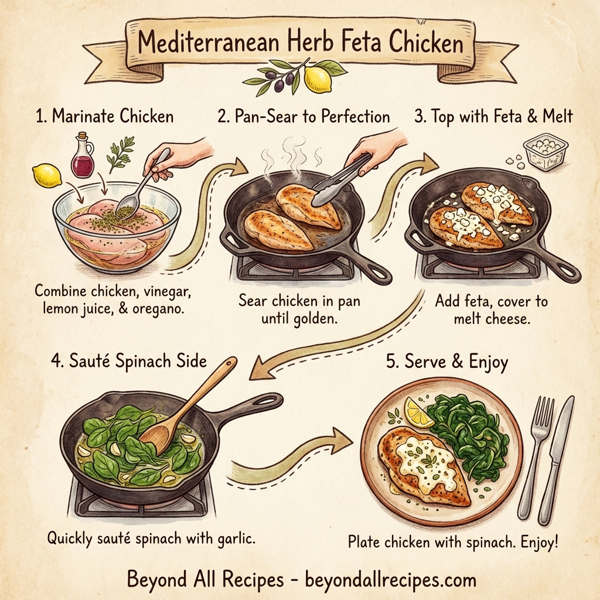 Mediterranean Herb Feta Chicken

1. Marinate Chicken

Combine chicken, vinegar, lemon juice, & oregano.

2. Pan-Sear to Perfection

Sear chicken in pan until golden.

3. Top with Feta & Melt

Add feta, cover to melt cheese.

4. Sauté Spinach Side

Quickly sauté spinach with garlic.

5. Serve & Enjoy

Plate chicken with spinach. Enjoy!

Beyond All Recipes - beyondallrecipes.com