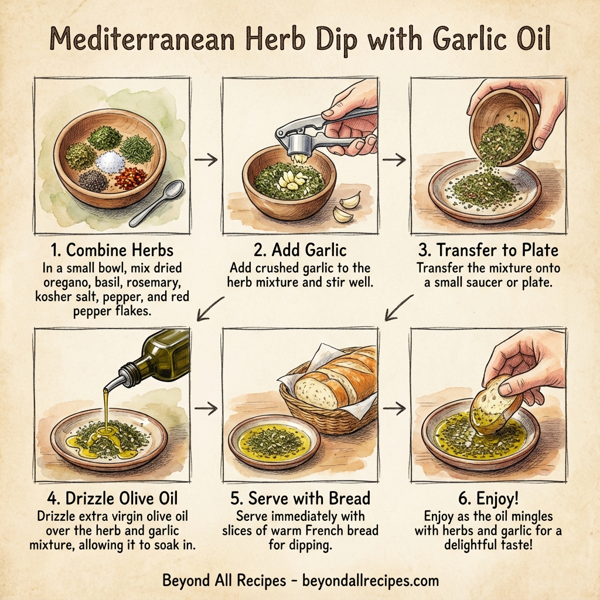 Mediterranean Herb Dip with Garlic Oil

1. Combine Herbs
In a small bowl, mix dried oregano, basil, rosemary, kosher salt, pepper, and red pepper flakes.

2. Add Garlic
Add crushed garlic to the herb mixture and stir well.

3. Transfer to Plate
Transfer the mixture onto a small saucer or plate.

4. Drizzle Olive Oil
Drizzle extra virgin olive oil over the herb and garlic mixture, allowing it to soak in.

5. Serve with Bread
Serve immediately with slices of warm French bread for dipping.

6. Enjoy!
Enjoy as the oil mingles with herbs and garlic for a delightful taste!

Beyond All Recipes - beyondallrecipes.com