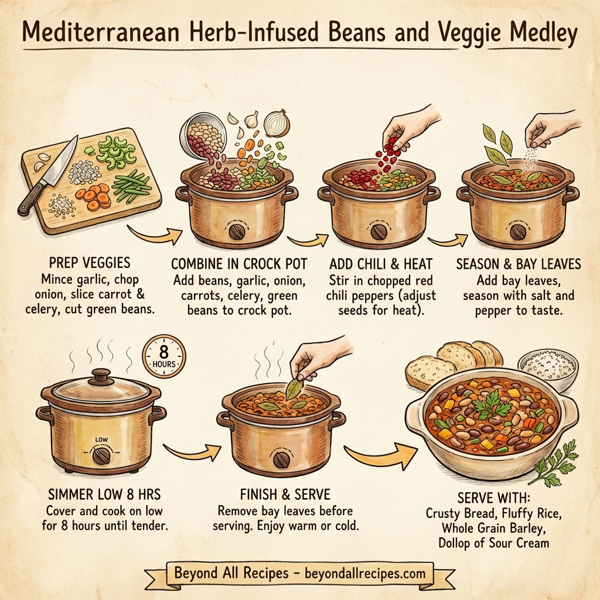 Mediterranean Herb-Infused Beans and Veggie Medley

PREP VEGGIES
Mince garlic, chop onion, slice carrot & celery, cut green beans.

COMBINE IN CROCK POT
Add beans, garlic, onion, carrots, celery, green beans to crock pot.

ADD CHILI & HEAT
Stir in chopped red chili peppers (adjust seeds for heat).

SEASON & BAY LEAVES
Add bay leaves, season with salt and pepper to taste.

8 HOURS

LOW

SIMMER LOW 8 HRS
Cover and cook on low for 8 hours until tender.

FINISH & SERVE
Remove bay leaves before serving. Enjoy warm or cold.

SERVE WITH:
Crusty Bread, Fluffy Rice, Whole Grain Barley, Dollop of Sour Cream

Beyond All Recipes - beyondallrecipes.com