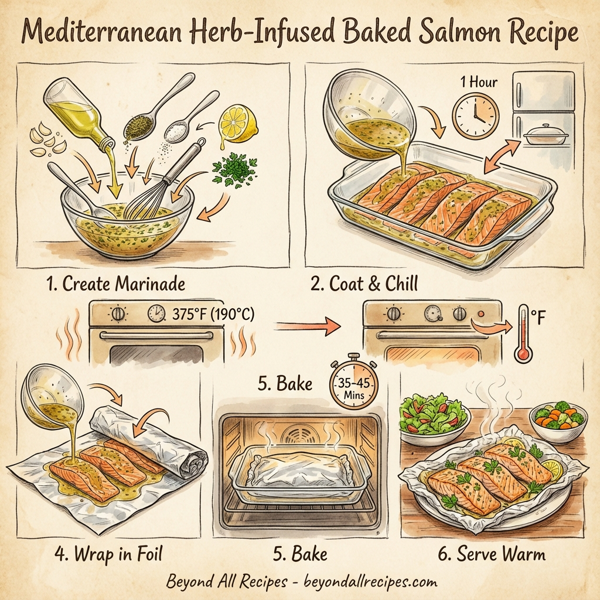 Mediterranean Herb-Infused Baked Salmon Recipe

1 Hour

1. Create Marinade

2. Coat & Chill

375°F (190°C)

°F

5. Bake

35-45 Mins

4. Wrap in Foil

5. Bake

6. Serve Warm

Beyond All Recipes - beyondallrecipes.com