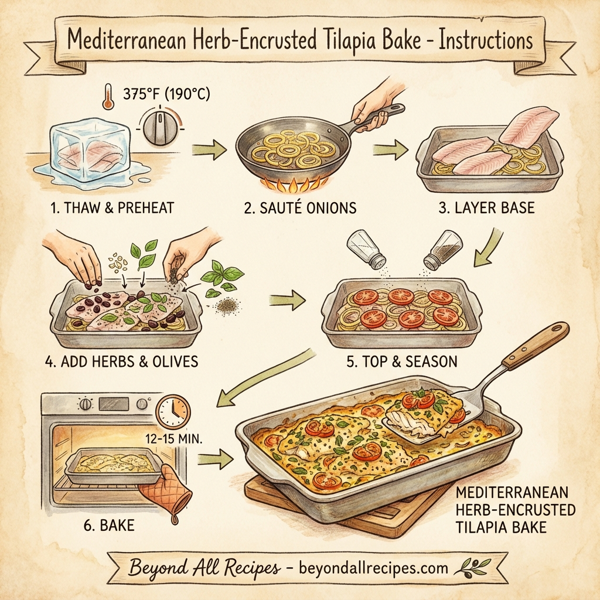 Mediterranean Herb-Encrusted Tilapia Bake - Instructions

375°F (190°C)

1. THAW & PREHEAT

2. SAUTÉ ONIONS

3. LAYER BASE

4. ADD HERBS & OLIVES

5. TOP & SEASON

12-15 MIN.

6. BAKE

MEDITERRANEAN HERB-ENCRUSTED TILAPIA BAKE

Beyond All Recipes - beyondallrecipes.com