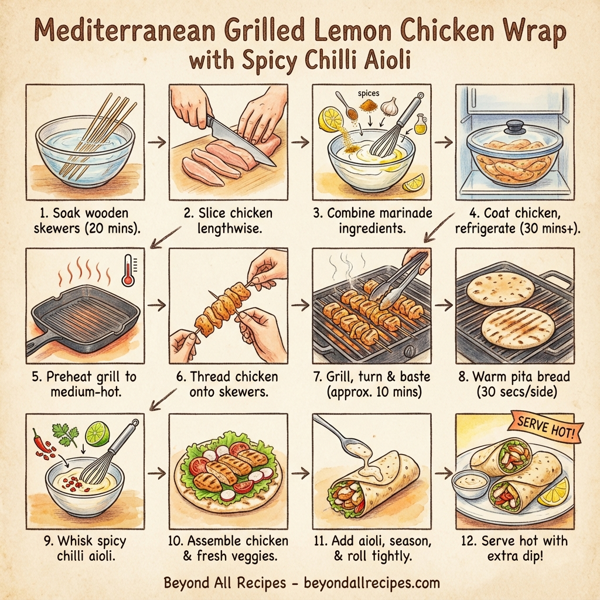 Mediterranean Grilled Lemon Chicken Wrap with Spicy Chilli Aioli

1. Soak wooden skewers (20 mins).

2. Slice chicken lengthwise.

spices

3. Combine marinade ingredients.

4. Coat chicken, refrigerate (30 mins+).

5. Preheat grill to medium-hot.

6. Thread chicken onto skewers.

7. Grill, turn & baste (approx. 10 mins)

8. Warm pita bread (30 secs/side)

9. Whisk spicy chilli aioli.

10. Assemble chicken & fresh veggies.

11. Add aioli, season, & roll tightly.

SERVE HOT!

12. Serve hot with extra dip!

Beyond All Recipes - beyondallrecipes.com