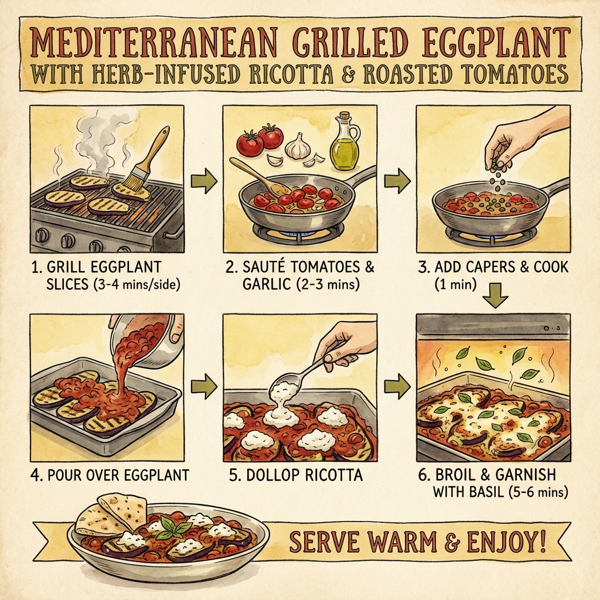 MEDITERRANEAN GRILLED EGGPLANT
WITH HERB-INFUSED RICOTTA & ROASTED TOMATOES

1. GRILL EGGPLANT SLICES (3-4 mins/side)

2. SAUTÉ TOMATOES & GARLIC (2-3 mins)

3. ADD CAPERS & COOK (1 min)

4. POUR OVER EGGPLANT

5. DOLLOP RICOTTA

6. BROIL & GARNISH WITH BASIL (5-6 mins)

SERVE WARM & ENJOY!