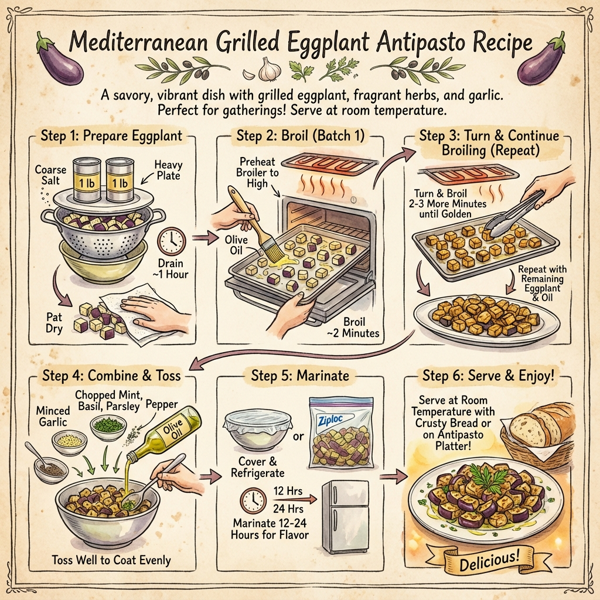 Mediterranean Grilled Eggplant Antipasto Recipe

A savory, vibrant dish with grilled eggplant, fragrant herbs, and garlic. Perfect for gatherings! Serve at room temperature.

Step 1: Prepare Eggplant

Coarse Salt

1 lb

1 lb

Heavy Plate

Drain ~1 Hour

Pat Dry

Step 2: Broil (Batch 1)

Preheat Broiler to High

Olive Oil

Broil ~2 Minutes

Step 3: Turn & Continue Broiling (Repeat)

Turn & Broil 2-3 More Minutes until Golden

Repeat with Remaining Eggplant & Oil

Step 4: Combine & Toss

Minced Garlic

Chopped Mint, Basil, Parsley

Pepper

Olive Oil

Toss Well to Coat Evenly

Step 5: Marinate

Cover & Refrigerate

or

Ziploc

12 Hrs

24 Hrs

Marinate 12-24 Hours for Flavor

Step 6: Serve & Enjoy!

Serve at Room Temperature with Crusty Bread or on Antipasto Platter!

Delicious!