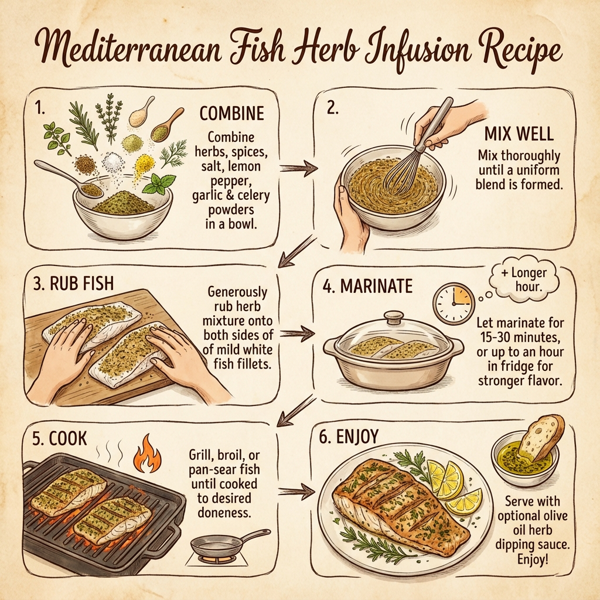 Mediterranean Fish Herb Infusion Recipe

1.
COMBINE
Combine herbs, spices, salt, lemon pepper, garlic & celery powders in a bowl.

2.
MIX WELL
Mix thoroughly until a uniform blend is formed.

3. RUB FISH
Generously rub herb mixture onto both sides of of mild white fish fillets.

4. MARINATE
+ Longer hour.
Let marinate for 15-30 minutes, or up to an hour in fridge for stronger flavor.

5. COOK
Grill, broil, or pan-sear fish until cooked to desired doneness.

6. ENJOY
Serve with optional olive oil herb dipping sauce. Enjoy!