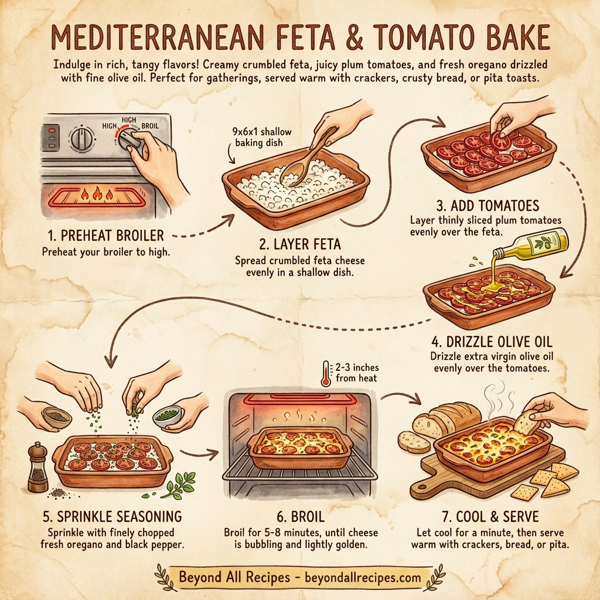 MEDITERRANEAN FETA & TOMATO BAKE

Indulge in rich, tangy flavors! Creamy crumbled feta, juicy plum tomatoes, and fresh oregano drizzled with fine olive oil. Perfect for gatherings, served warm with crackers, crusty bread, or pita toasts.

HIGH HIGH BROIL

1. PREHEAT BROILER
Preheat your broiler to high.

9x6x1 shallow baking dish

2. LAYER FETA
Spread crumbled feta cheese evenly in a shallow dish.

3. ADD TOMATOES
Layer thinly sliced plum tomatoes evenly over the feta.

4. DRIZZLE OLIVE OIL
Drizzle extra virgin olive oil evenly over the tomatoes.

5. SPRINKLE SEASONING
Sprinkle with finely chopped fresh oregano and black pepper.

2-3 inches from heat

6. BROIL
Broil for 5-8 minutes, until cheese is bubbling and lightly golden.

7. COOL & SERVE
Let cool for a minute, then serve warm with crackers, bread, or pita.

Beyond All Recipes - beyondallrecipes.com