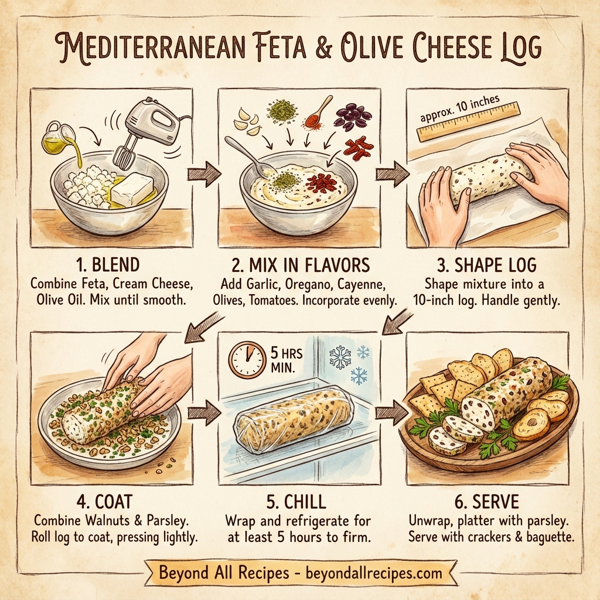 MEDITERRANEAN FETA & OLIVE CHEESE LOG

approx. 10 inches

1. BLEND
Combine Feta, Cream Cheese, Olive Oil. Mix until smooth.

2. MIX IN FLAVORS
Add Garlic, Oregano, Cayenne, Olives, Tomatoes. Incorporate evenly.

3. SHAPE LOG
Shape mixture into a 10-inch log. Handle gently.

5 HRS MIN.

4. COAT
Combine Walnuts & Parsley. Roll log to coat, pressing lightly.

5. CHILL
Wrap and refrigerate for at least 5 hours to firm.

6. SERVE
Unwrap, platter with parsley. Serve with crackers & baguette.

Beyond All Recipes - beyondallrecipes.com