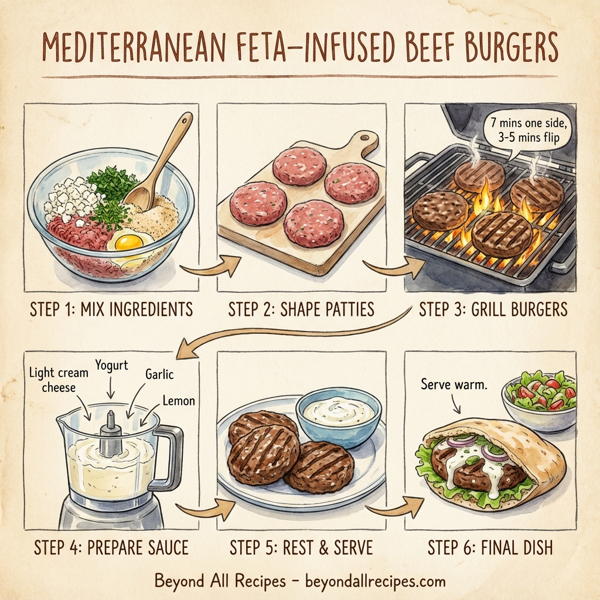 MEDITERRANEAN FETA-INFUSED BEEF BURGERS

STEP 1: MIX INGREDIENTS

STEP 2: SHAPE PATTIES

7 mins one side, 3-5 mins flip

STEP 3: GRILL BURGERS

Light cream cheese

Yogurt

Garlic

Lemon

STEP 4: PREPARE SAUCE

STEP 5: REST & SERVE

Serve warm.

STEP 6: FINAL DISH

Beyond All Recipes - beyondallrecipes.com