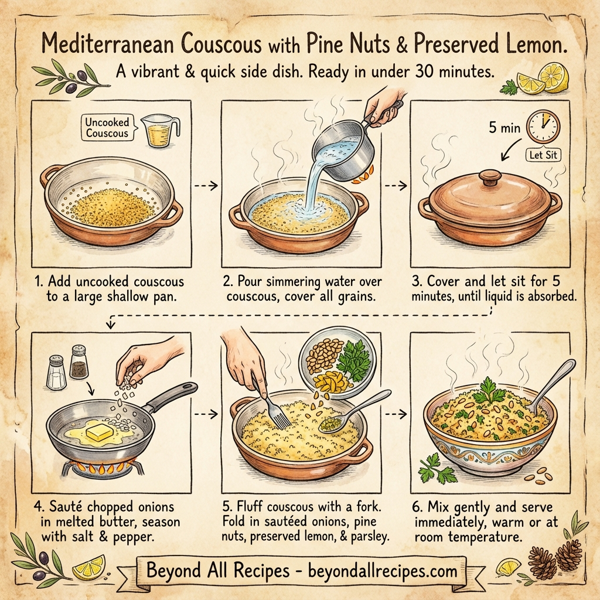 Mediterranean Couscous with Pine Nuts & Preserved Lemon.

A vibrant & quick side dish. Ready in under 30 minutes.

Uncooked Couscous

5 min

Let Sit

1. Add uncooked couscous to a large shallow pan.

2. Pour simmering water over couscous, cover all grains.

3. Cover and let sit for 5 minutes, until liquid is absorbed.

4. Sauté chopped onions in melted butter, season with salt & pepper.

5. Fluff couscous with a fork. Fold in sautéed onions, pine nuts, preserved lemon, & parsley.

6. Mix gently and serve immediately, warm or at room temperature.

Beyond All Recipes - beyondallrecipes.com