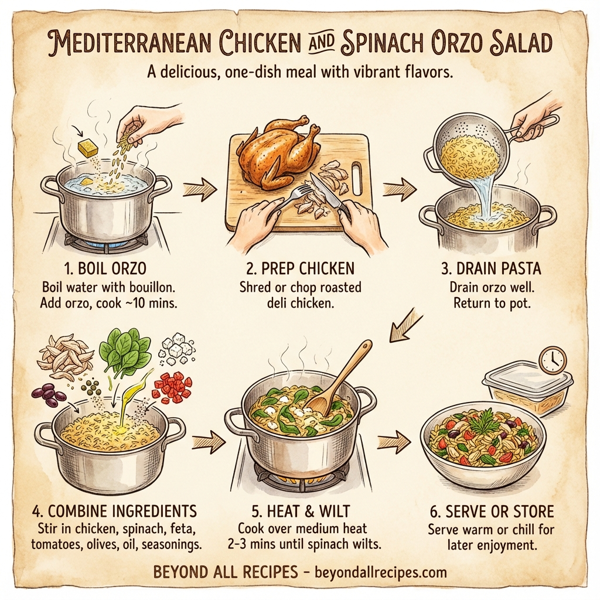 MEDITERRANEAN CHICKEN AND SPINACH ORZO SALAD

A delicious, one-dish meal with vibrant flavors.

1. BOIL ORZO
Boil water with bouillon. Add orzo, cook ~10 mins.

2. PREP CHICKEN
Shred or chop roasted deli chicken.

3. DRAIN PASTA
Drain orzo well. Return to pot.

4. COMBINE INGREDIENTS
Stir in chicken, spinach, feta, tomatoes, olives, oil, seasonings.

5. HEAT & WILT
Cook over medium heat 2-3 mins until spinach wilts.

6. SERVE OR STORE
Serve warm or chill for later enjoyment.

BEYOND ALL RECIPES - beyondallrecipes.com