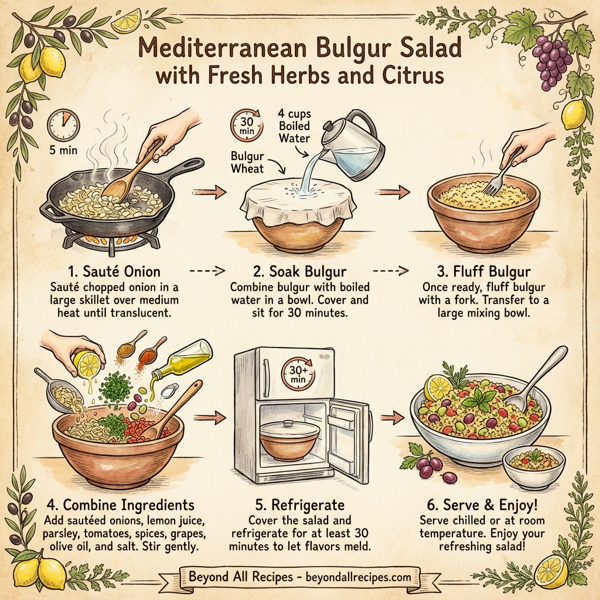 Mediterranean Bulgur Salad with Fresh Herbs and Citrus

5 min

30 min

4 cups Boiled Water

Bulgur Wheat

1. Sauté Onion
Sauté chopped onion in a large skillet over medium heat until translucent.

2. Soak Bulgur
Combine bulgur with boiled water in a bowl. Cover and sit for 30 minutes.

3. Fluff Bulgur
Once ready, fluff bulgur with a fork. Transfer to a large mixing bowl.

30+ min

4. Combine Ingredients
Add sautéed onions, lemon juice, parsley, tomatoes, spices, grapes, olive oil, and salt. Stir gently.

5. Refrigerate
Cover the salad and refrigerate for at least 30 minutes to let flavors meld.

6. Serve & Enjoy!
Serve chilled or at room temperature. Enjoy your refreshing salad!

Beyond All Recipes - beyondallrecipes.com