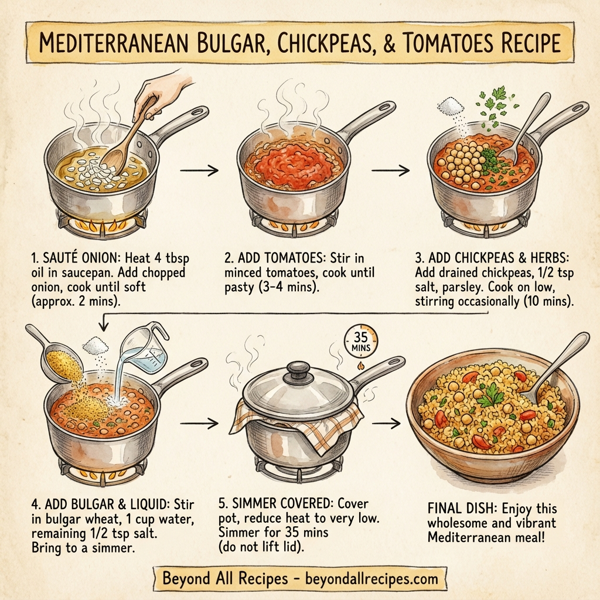 MEDITERRANEAN BULGAR, CHICKPEAS, & TOMATOES RECIPE

1. SAUTÉ ONION: Heat 4 tbsp oil in saucepan. Add chopped onion, cook until soft (approx. 2 mins).

2. ADD TOMATOES: Stir in minced tomatoes, cook until pasty (3-4 mins).

3. ADD CHICKPEAS & HERBS: Add drained chickpeas, 1/2 tsp salt, parsley. Cook on low, stirring occasionally (10 mins).

35 MINS

4. ADD BULGAR & LIQUID: Stir in bulgar wheat, 1 cup water, remaining 1/2 tsp salt. Bring to a simmer.

5. SIMMER COVERED: Cover pot, reduce heat to very low. Simmer for 35 mins (do not lift lid).

FINAL DISH: Enjoy this wholesome and vibrant Mediterranean meal!

Beyond All Recipes - beyondallrecipes.com