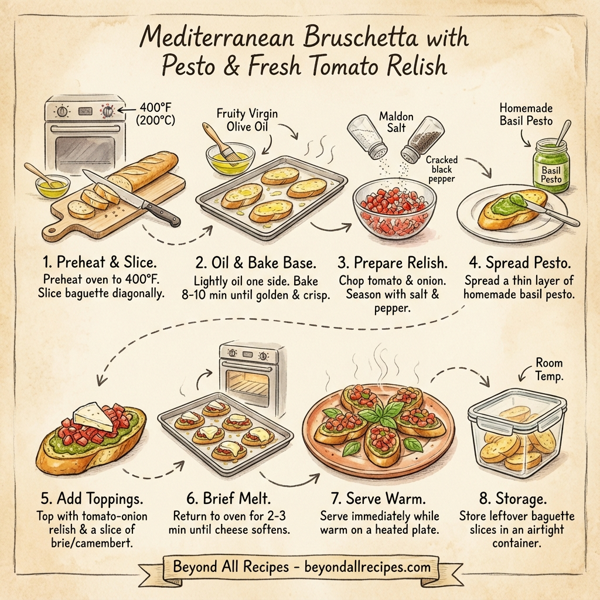 Mediterranean Bruschetta with Pesto & Fresh Tomato Relish

400°F (200°C)

Fruity Virgin Olive Oil

Maldon Salt

Cracked black pepper

Homemade Basil Pesto

Basil Pesto

1. Preheat & Slice.
Preheat oven to 400°F. Slice baguette diagonally.

2. Oil & Bake Base.
Lightly oil one side. Bake 8-10 min until golden & crisp.

3. Prepare Relish.
Chop tomato & onion. Season with salt & pepper.

4. Spread Pesto.
Spread a thin layer of homemade basil pesto.

Room Temp.

5. Add Toppings.
Top with tomato-onion relish & a slice of brie/camembert.

6. Brief Melt.
Return to oven for 2-3 min until cheese softens.

7. Serve Warm.
Serve immediately while warm on a heated plate.

8. Storage.
Store leftover baguette slices in an airtight container.

Beyond All Recipes - beyondallrecipes.com