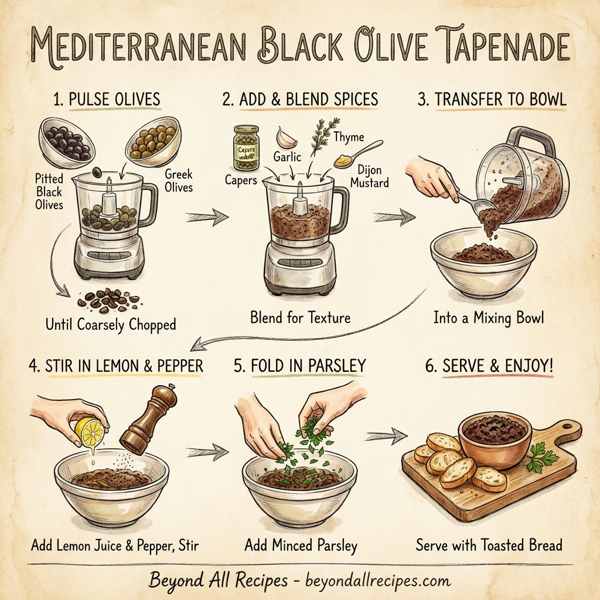 MEDITERRANEAN BLACK OLIVE TAPENADE

1. PULSE OLIVES

Pitted Black Olives

Greek Olives

Until Coarsely Chopped

2. ADD & BLEND SPICES

Capers

Capers

Garlic

Thyme

Dijon Mustard

Blend for Texture

3. TRANSFER TO BOWL

Into a Mixing Bowl

4. STIR IN LEMON & PEPPER

Add Lemon Juice & Pepper, Stir

5. FOLD IN PARSLEY

Add Minced Parsley

6. SERVE & ENJOY!

Serve with Toasted Bread

Beyond All Recipes - beyondallrecipes.com