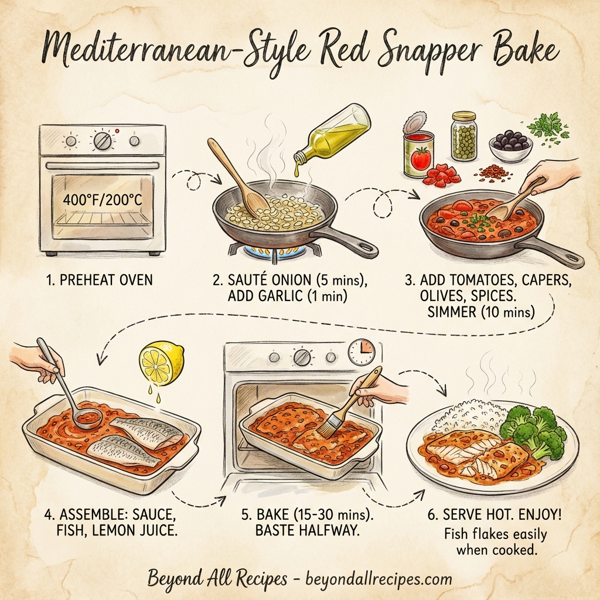 Mediterranean-Style Red Snapper Bake

400°F/200°C

1. PREHEAT OVEN

2. SAUTÉ ONION (5 mins), ADD GARLIC (1 min)

3. ADD TOMATOES, CAPERS, OLIVES, SPICES. SIMMER (10 mins)

4. ASSEMBLE: SAUCE, FISH, LEMON JUICE.

5. BAKE (15-30 mins). BASTE HALFWAY.

6. SERVE HOT. ENJOY!
Fish flakes easily when cooked.

Beyond All Recipes - beyondallrecipes.com