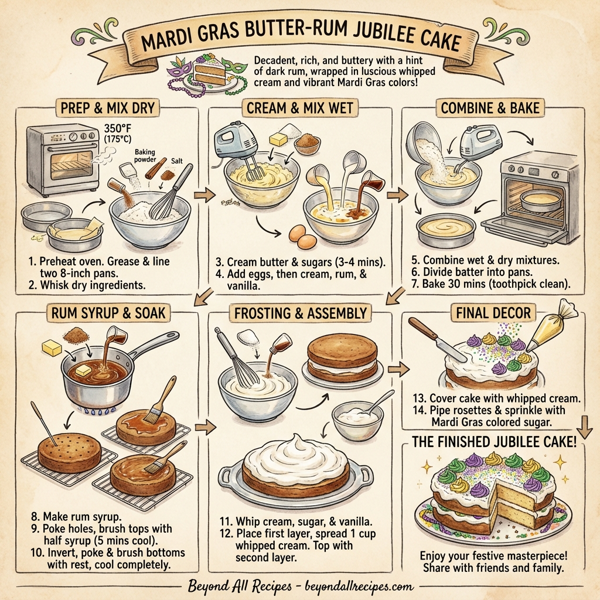 MARDI GRAS BUTTER-RUM JUBILEE CAKE

Decadent, rich, and buttery with a hint of dark rum, wrapped in luscious whipped cream and vibrant Mardi Gras colors!

PREP & MIX DRY

350°F (175°C)

Baking powder

Salt

1. Preheat oven. Grease & line two 8-inch pans.
2. Whisk dry ingredients.

CREAM & MIX WET

3. Cream butter & sugars (3-4 mins).
4. Add eggs, then cream, rum, & vanilla.

COMBINE & BAKE

5. Combine wet & dry mixtures.
6. Divide batter into pans.
7. Bake 30 mins (toothpick clean).

RUM SYRUP & SOAK

8. Make rum syrup.
9. Poke holes, brush tops with half syrup (5 mins cool).
10. Invert, poke & brush bottoms with rest, cool completely.

FROSTING & ASSEMBLY

11. Whip cream, sugar, & vanilla.
12. Place first layer, spread 1 cup whipped cream. Top with second layer.

FINAL DECOR

13. Cover cake with whipped cream.
14. Pipe rosettes & sprinkle with Mardi Gras colored sugar.

THE FINISHED JUBILEE CAKE!

Enjoy your festive masterpiece! Share with friends and family.

Beyond All Recipes - beyondallrecipes.com