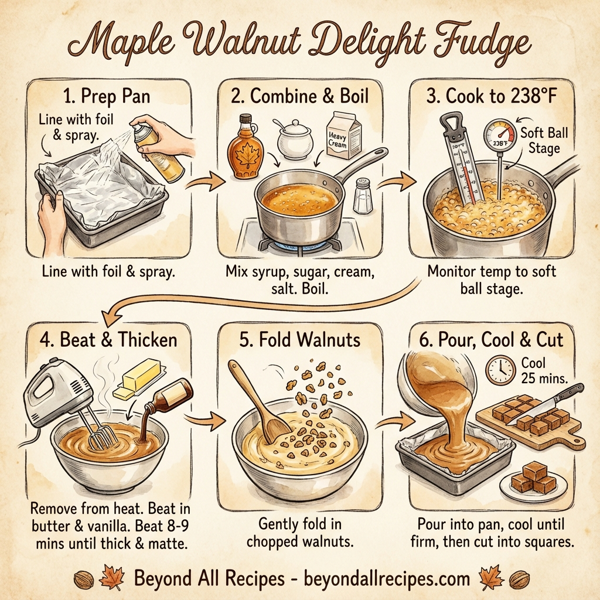 Maple Walnut Delight Fudge

1. Prep Pan

Line with foil & spray.

Line with foil & spray.

2. Combine & Boil

Heavy Cream

Mix syrup, sugar, cream, salt. Boil.

3. Cook to 238°F

238°F

Soft Ball Stage

Monitor temp to soft ball stage.

4. Beat & Thicken

Remove from heat. Beat in butter & vanilla. Beat 8-9 mins until thick & matte.

5. Fold Walnuts

Gently fold in chopped walnuts.

6. Pour, Cool & Cut

Cool 25 mins.

Pour into pan, cool until firm, then cut into squares.

Beyond All Recipes - beyondallrecipes.com