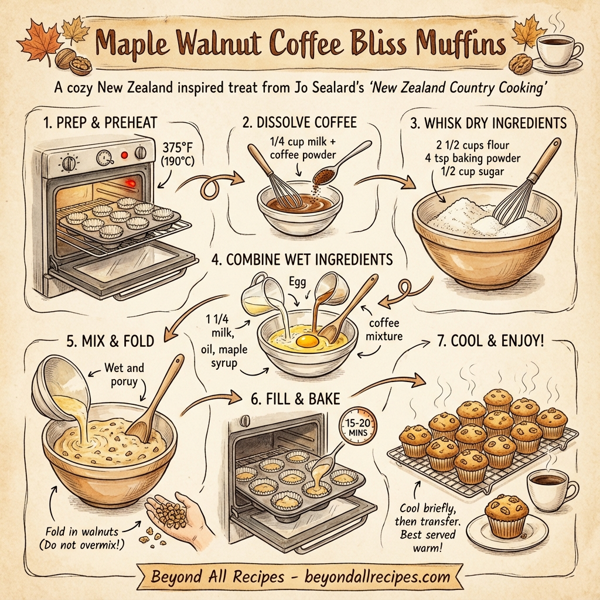 Maple Walnut Coffee Bliss Muffins

A cozy New Zealand inspired treat from Jo Sealard's 'New Zealand Country Cooking'

1. PREP & PREHEAT

375°F (190°C)

2. DISSOLVE COFFEE

1/4 cup milk + coffee powder

3. WHISK DRY INGREDIENTS

2 1/2 cups flour
4 tsp baking powder
1/2 cup sugar

4. COMBINE WET INGREDIENTS

Egg

1 1/4 milk, oil, maple syrup

coffee mixture

5. MIX & FOLD

Wet and poruy

Fold in walnuts (Do not overmix!)

6. FILL & BAKE

15-20 MINS

7. COOL & ENJOY!

Cool briefly, then transfer. Best served warm!

Beyond All Recipes - beyondallrecipes.com