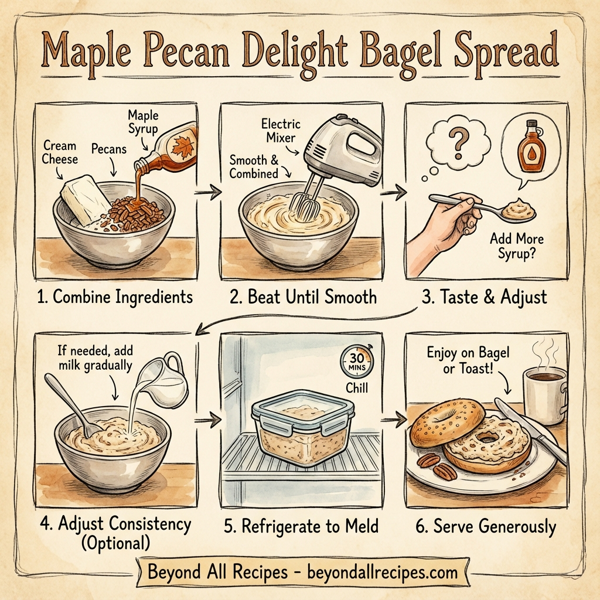 Maple Pecan Delight Bagel Spread

Cream Cheese
Pecans
Maple Syrup

1. Combine Ingredients

Electric Mixer
Smooth & Combined

2. Beat Until Smooth

?

Add More Syrup?

3. Taste & Adjust

If needed, add milk gradually

4. Adjust Consistency (Optional)

30 MINS
Chill

5. Refrigerate to Meld

Enjoy on Bagel or Toast!

6. Serve Generously

Beyond All Recipes - beyondallrecipes.com