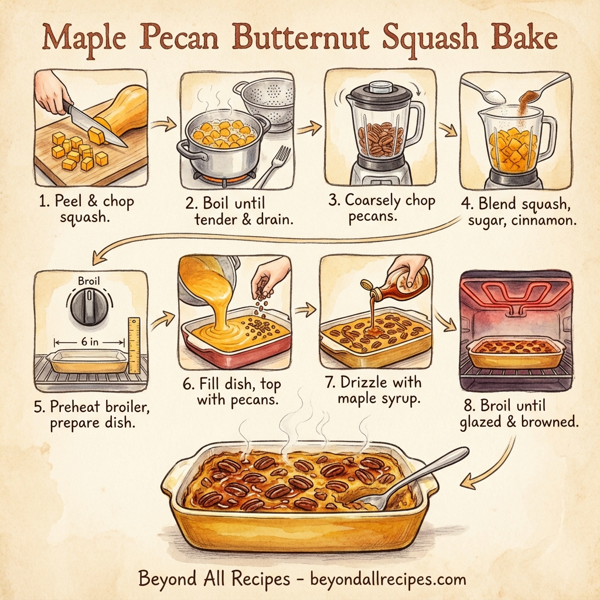 Maple Pecan Butternut Squash Bake

1. Peel & chop squash.

2. Boil until tender & drain.

3. Coarsely chop pecans.

4. Blend squash, sugar, cinnamon.

Broil

6 in

5. Preheat broiler, prepare dish.

6. Fill dish, top with pecans.

7. Drizzle with maple syrup.

8. Broil until glazed & browned.

Beyond All Recipes - beyondallrecipes.com