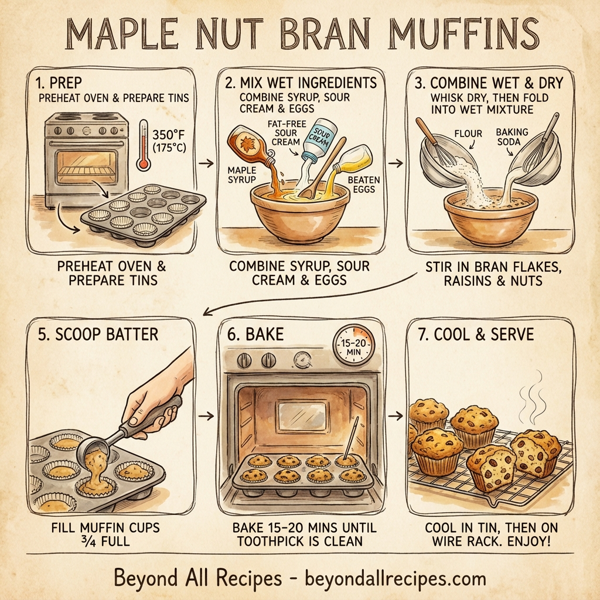 MAPLE NUT BRAN MUFFINS

1. PREP
PREHEAT OVEN & PREPARE TINS
350°F (175°C)
PREHEAT OVEN & PREPARE TINS

2. MIX WET INGREDIENTS
COMBINE SYRUP, SOUR CREAM & EGGS
FAT-FREE SOUR CREAM
SOUR CREAM
MAPLE SYRUP
BEATEN EGGS
COMBINE SYRUP, SOUR CREAM & EGGS

3. COMBINE WET & DRY
WHISK DRY, THEN FOLD INTO WET MIXTURE
FLOUR
BAKING SODA
STIR IN BRAN FLAKES, RAISINS & NUTS

5. SCOOP BATTER
FILL MUFFIN CUPS ¾ FULL

6. BAKE
15-20 MIN
BAKE 15-20 MINS UNTIL TOOTHPICK IS CLEAN

7. COOL & SERVE
COOL IN TIN, THEN ON WIRE RACK. ENJOY!

Beyond All Recipes - beyondallrecipes.com