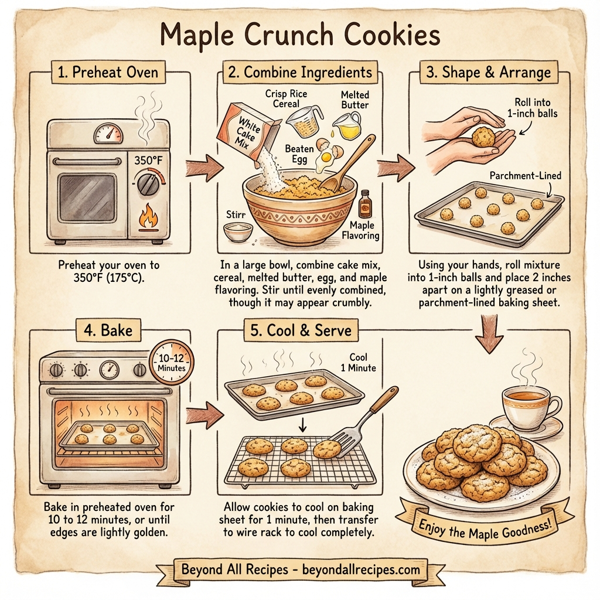 Maple Crunch Cookies

1. Preheat Oven

350°F

Preheat your oven to 350°F (175°C).

2. Combine Ingredients

Crisp Rice Cereal

Melted Butter

White Cake Mix

Beaten Egg

Stirr

Maple Flavoring

In a large bowl, combine cake mix, cereal, melted butter, egg, and maple flavoring. Stir until evenly combined, though it may appear crumbly.

3. Shape & Arrange

Roll into 1-inch balls

Parchment-Lined

Using your hands, roll mixture into 1-inch balls and place 2 inches apart on a lightly greased or parchment-lined baking sheet.

4. Bake

10-12 Minutes

Bake in preheated oven for 10 to 12 minutes, or until edges are lightly golden.

5. Cool & Serve

Cool 1 Minute

Allow cookies to cool on baking sheet for 1 minute, then transfer to wire rack to cool completely.

Enjoy the Maple Goodness!

Beyond All Recipes - beyondallrecipes.com