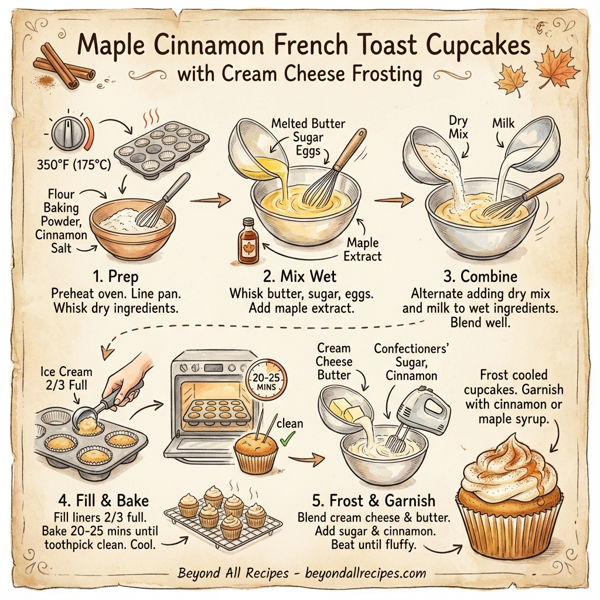 Maple Cinnamon French Toast Cupcakes
with Cream Cheese Frosting

350°F (175°C)

Flour
Baking
Powder,
Cinnamon
Salt

1. Prep
Preheat oven. Line pan. Whisk dry ingredients.

Melted Butter
Sugar
Eggs

Maple
Extract

2. Mix Wet
Whisk butter, sugar, eggs. Add maple extract.

Dry
Mix

Milk

3. Combine
Alternate adding dry mix and milk to wet ingredients. Blend well.

Ice Cream
2/3 Full

20-25
MINS

clean

4. Fill & Bake
Fill liners 2/3 full. Bake 20-25 mins until toothpick clean. Cool.

Cream
Cheese
Butter

Confectioners' Sugar,
Cinnamon

5. Frost & Garnish
Blend cream cheese & butter. Add sugar & cinnamon. Beat until fluffy.

Frost cooled cupcakes. Garnish with cinnamon or maple syrup.

Beyond All Recipes - beyondallrecipes.com